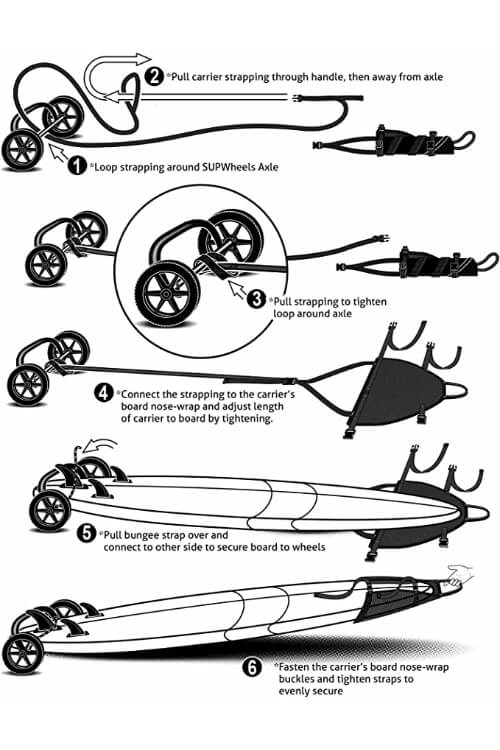 2 *Pull carrier strapping through handle, then away from axle

1 *Loop strapping around SUPWheels Axle

3 *Pull strapping to tighten loop around axle

4 *Connect the strapping to the carrier's board nose-wrap and adjust length of carrier to board by tightening.

5 *Pull bungee strap over and connect to other side to secure board to wheels

6 *Fasten the carrier's board nose-wrap buckles and tighten straps to evenly secure